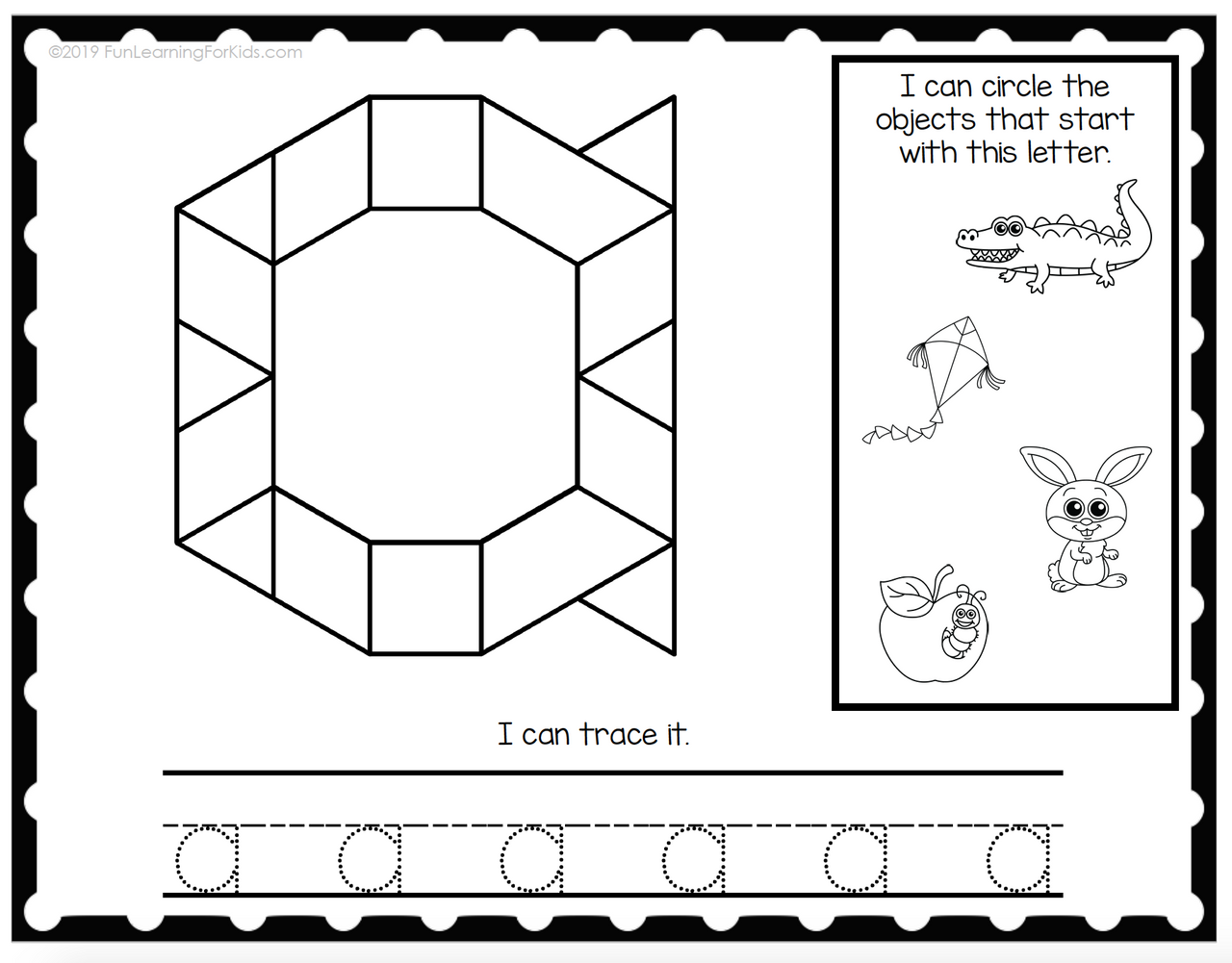 ©2019 FunLearningForKids.com

I can circle the objects that start with this letter.

I can trace it.

a a a a a a